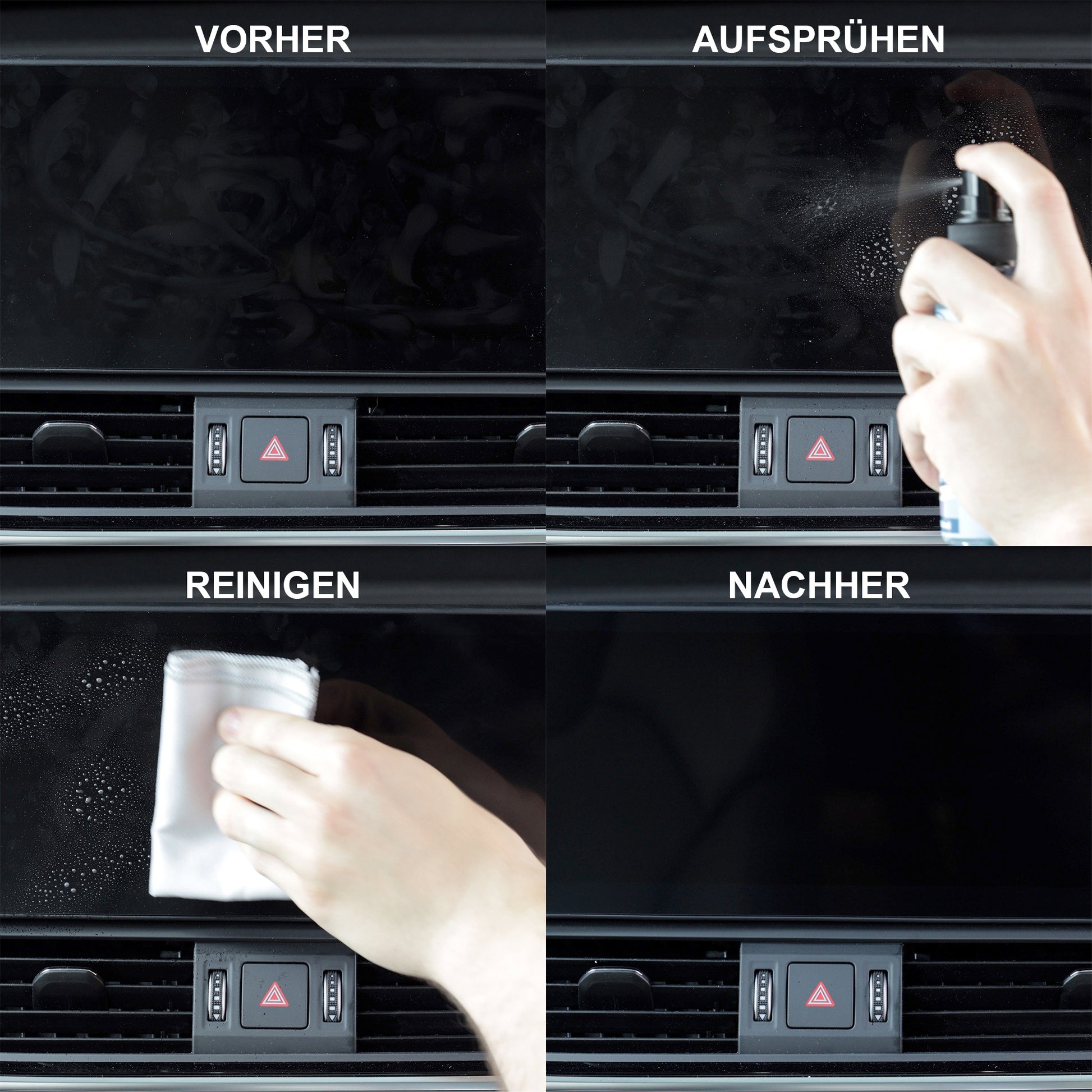 VORHER

AUFSPRÜHEN

REINIGEN

NACHHER