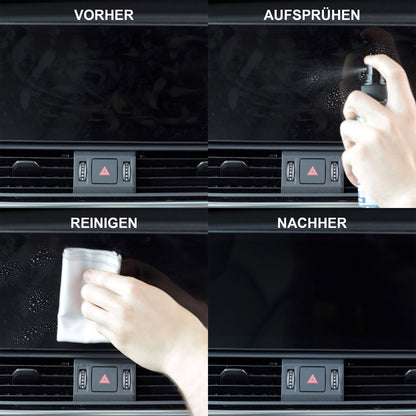 VORHER

AUFSPRÜHEN

REINIGEN

NACHHER